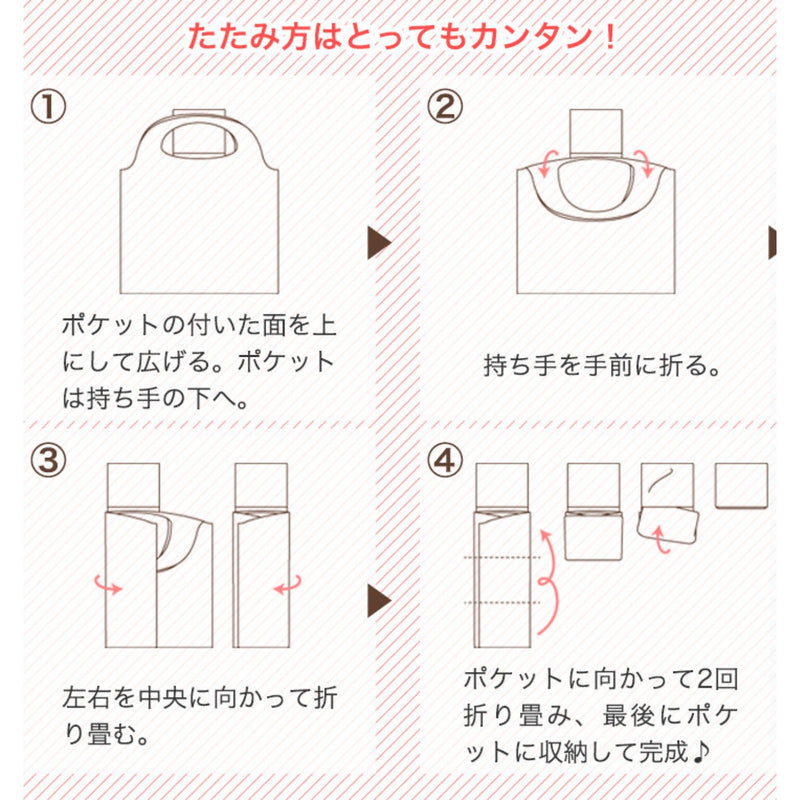 たたみ方はとってもカンタン！

①

ポケットの付いた面を上にして広げる。ポケットは持ち手の下へ。

②

持ち手を手前に折る。

③

左右を中央に向かって折り畳む。

④

ポケットに向かって2回折り畳み、最後にポケットに収納して完成♪